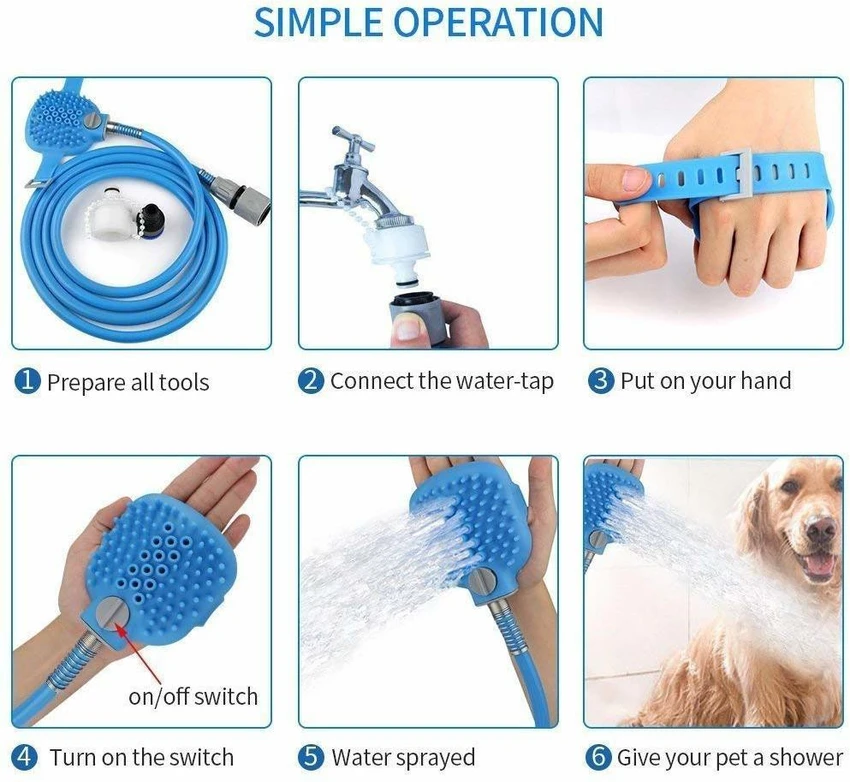 SIMPLE OPERATION

1 Prepare all tools

2 Connect the water-tap

3 Put on your hand

on/off switch

4 Turn on the switch

5 Water sprayed

6 Give your pet a shower